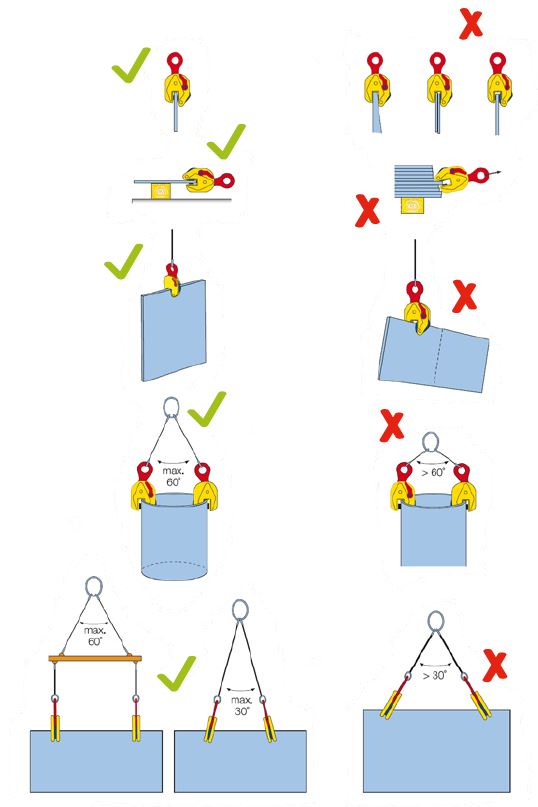 max.
60°

> 60°

max.
60°

max.
30°

> 30°